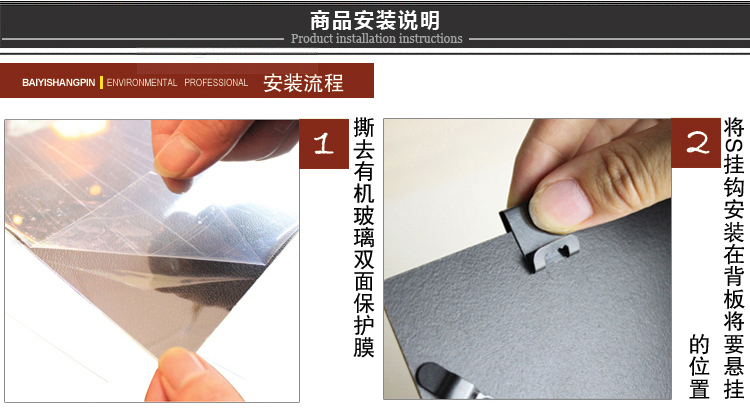 商品安装说明
Product installation instructions

BAIYISHANGPIN | ENVIRONMENTAL PROFESSIONAL 安装流程

1
撕去有机玻璃双面保护膜

2
将S挂钩安装在背板将要悬挂的位置