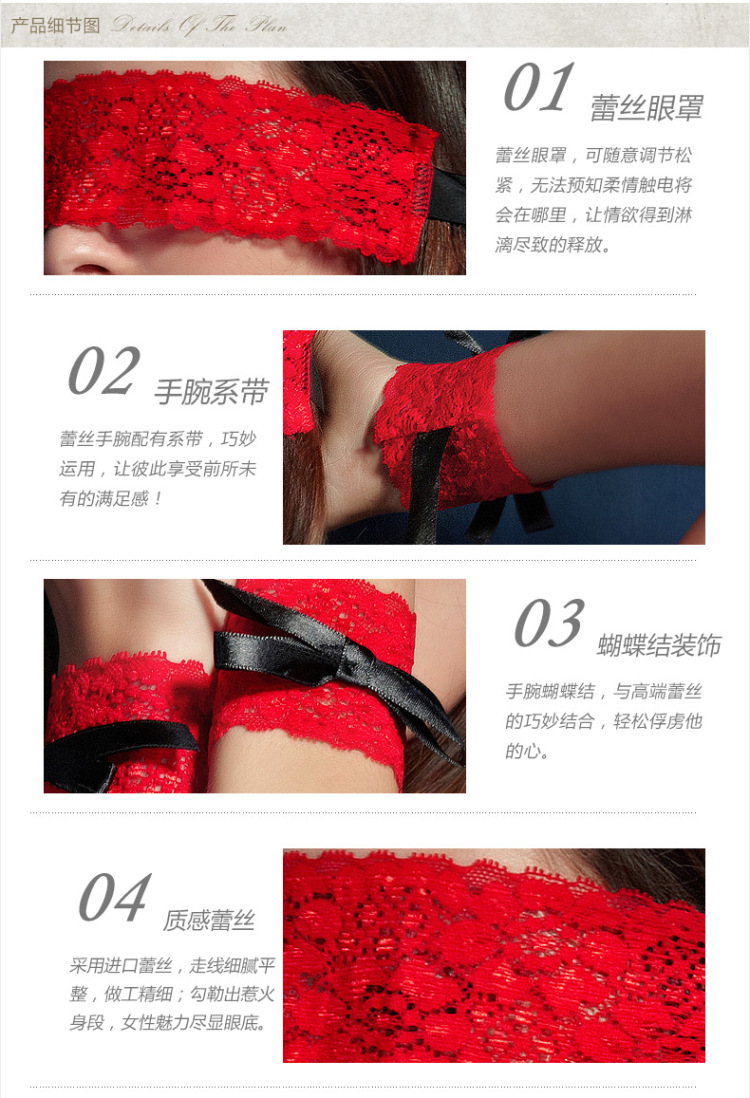 产品细节图 Details Of The Plan

01 蕾丝眼罩

蕾丝眼罩，可随意调节松紧，无法预知柔情触电将会在哪里，让情欲得到淋漓尽致的释放。

02 手腕系带

蕾丝手腕配有系带，巧妙运用，让彼此享受前所未有的满足感！

03 蝴蝶结装饰

手腕蝴蝶结，与高端蕾丝的巧妙结合，轻松俘虏他的心。

04 质感蕾丝

采用进口蕾丝，走线细腻平整，做工精细；勾勒出惹火身段，女性魅力尽显眼底。