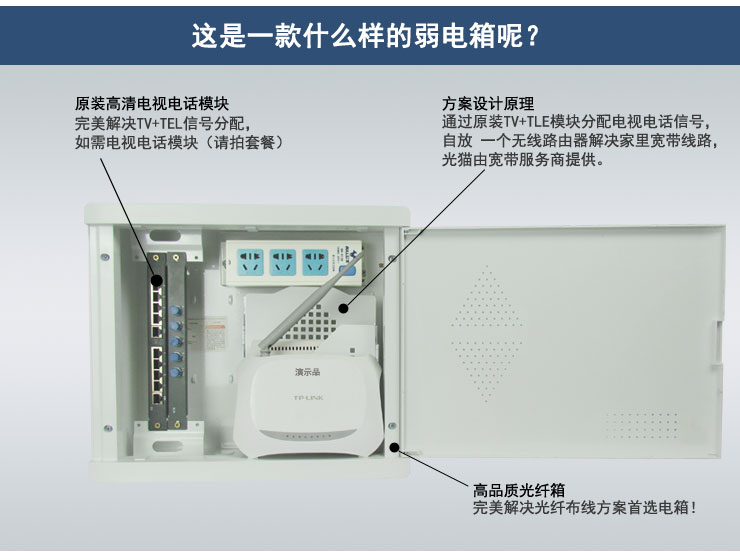 这是一款什么样的弱电箱呢？

原装高清电视电话模块
完美解决TV+TEL信号分配，
如需电视电话模块（请拍套餐）

方案设计原理
通过原装TV+TLE模块分配电视电话信号，
自放 一个无线路由器解决家里宽带线路，
光猫由宽带服务商提供。

演示品
TP-LINK

高品质光纤箱
完美解决光纤布线方案首选电箱！