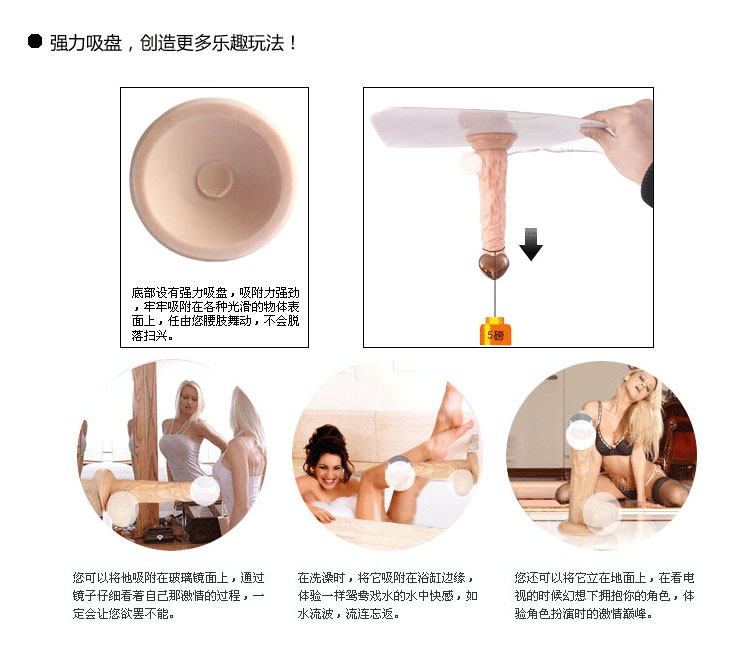 强力吸盘，创造更多乐趣玩法！

底部设有强力吸盘，吸附力强劲，牢牢吸附在各种光滑的物体表面上，任由您腰肢舞动，不会脱落扫兴。

5磅

您可以将他吸附在玻璃镜面上，通过镜子仔细看着自己那激情的过程，一定会让您欲罢不能。

在洗澡时，将它吸附在浴缸边缘，体验一样鸳鸯戏水的水中快感，如水流波，流连忘返。

您还可以将它立在地面上，在看电视的时候幻想下拥抱你的角色，体验角色扮演时的激情巅峰。