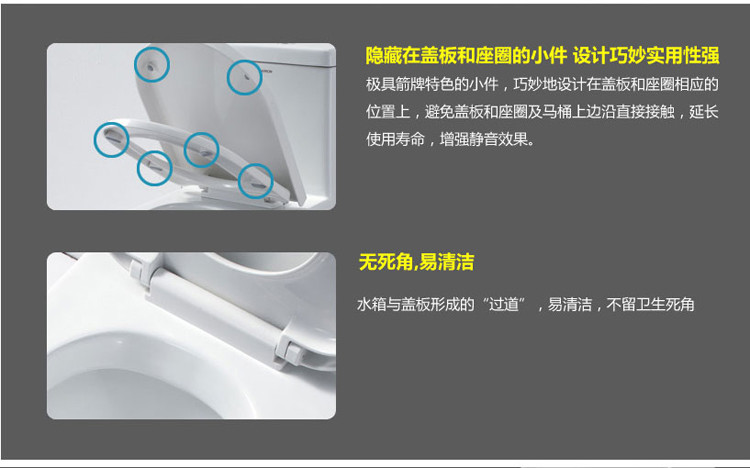 隐藏在盖板和座圈的小件 设计巧妙实用性强

极具箭牌特色的小件，巧妙地设计在盖板和座圈相应的位置上，避免盖板和座圈及马桶上边沿直接接触，延长使用寿命，增强静音效果。

无死角,易清洁

水箱与盖板形成的“过道”，易清洁，不留卫生死角