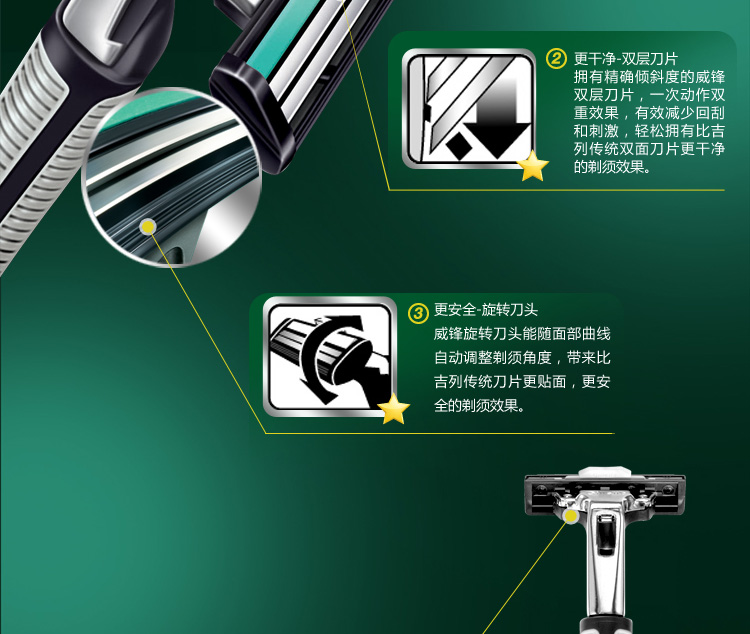 2 更干净-双层刀片
拥有精确倾斜度的威锋双层刀片，一次动作双重效果，有效减少回刮和刺激，轻松拥有比吉列传统双面刀片更干净的剃须效果。

3 更安全-旋转刀头
威锋旋转刀头能随面部曲线自动调整剃须角度，带来比吉列传统刀片更贴面，更安全的剃须效果。