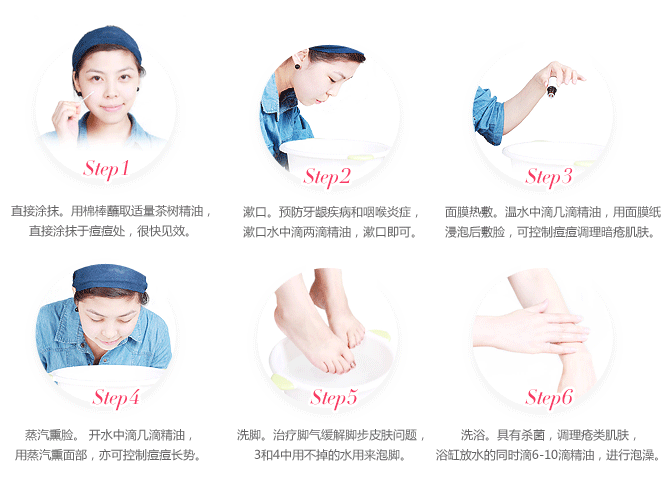 Step1

直接涂抹。用棉棒蘸取适量茶树精油，直接涂抹于痘痘处，很快见效。

Step2

漱口。预防牙龈疾病和咽喉炎症，漱口水中滴两滴精油，漱口即可。

Step3

面膜热敷。温水中滴几滴精油，用面膜纸浸泡后敷脸，可控制痘痘调理暗疮肌肤。

Step4

蒸汽熏脸。 开水中滴几滴精油，用蒸汽熏面部，亦可控制痘痘长势。

Step5

洗脚。治疗脚气缓解脚步皮肤问题，3和4中用不掉的水用来泡脚。

Step6

洗浴。具有杀菌，调理疮类肌肤，浴缸放水的同时滴6-10滴精油，进行泡澡。