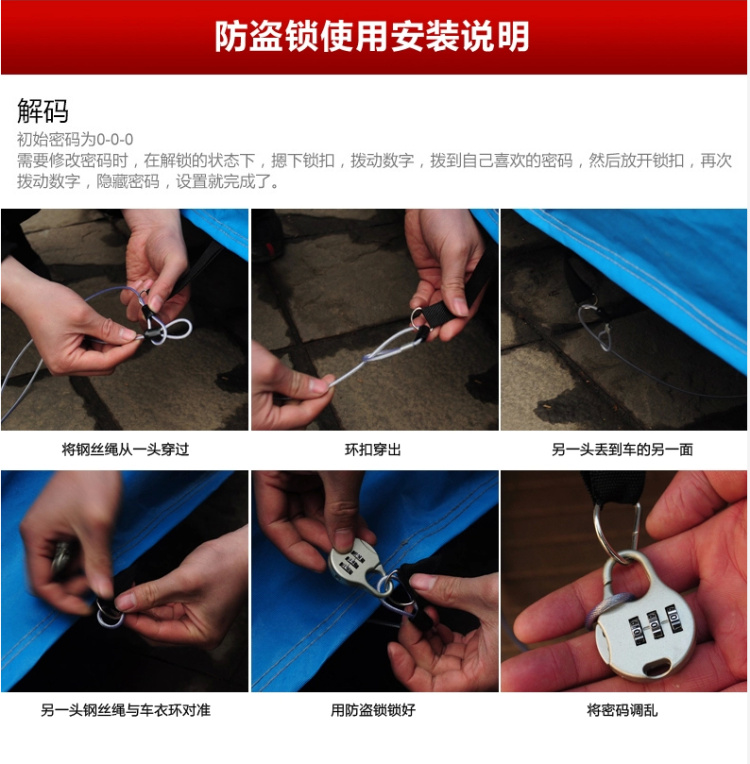 防盗锁使用安装说明

解码
初始密码为0-0-0
需要修改密码时，在解锁的状态下，摁下锁扣，拨动数字，拨到自己喜欢的密码，然后放开锁扣，再次拨动数字，隐藏密码，设置就完成了。

将钢丝绳从一头穿过

环扣穿出

另一头丢到车的另一面

另一头钢丝绳与车衣环对准

用防盗锁锁好

将密码调乱