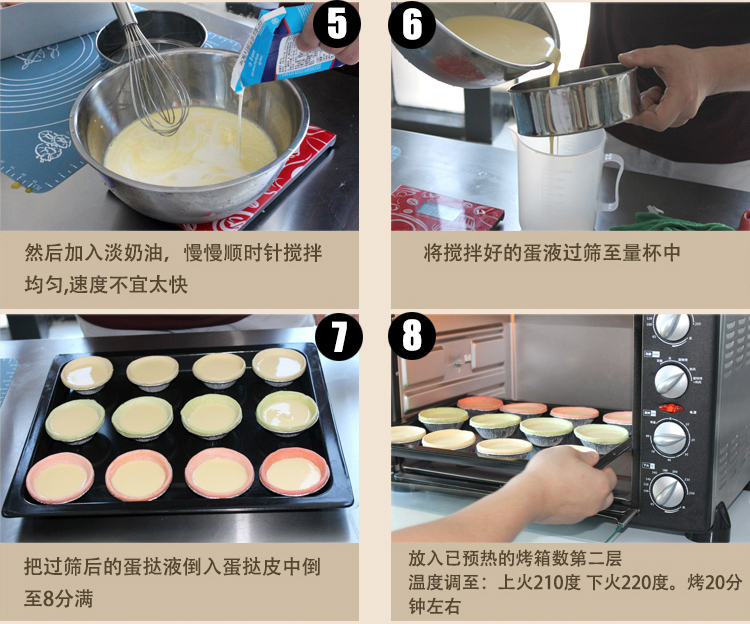 5

然后加入淡奶油，慢慢顺时针搅拌均匀,速度不宜太快

6

将搅拌好的蛋液过筛至量杯中

7

把过筛后的蛋挞液倒入蛋挞皮中倒至8分满

8

放入已预热的烤箱数第二层
温度调至：上火210度 下火220度。烤20分钟左右