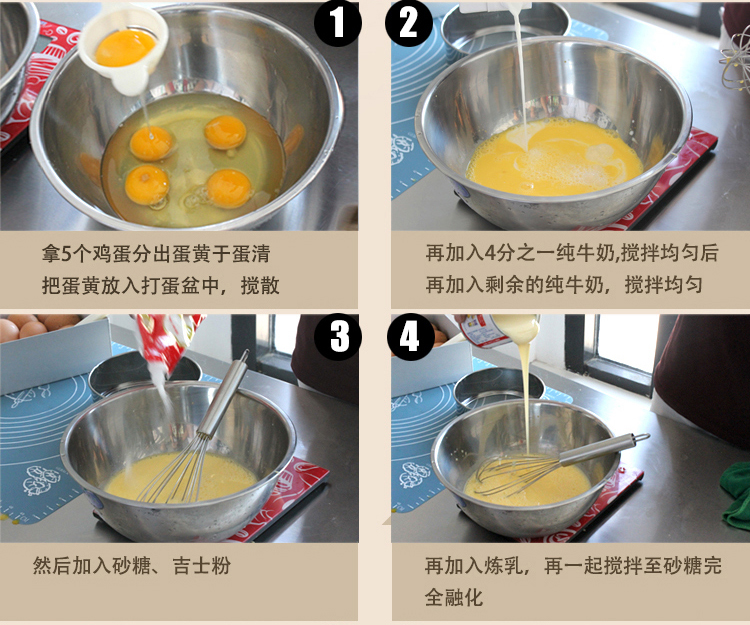 1

拿5个鸡蛋分出蛋黄于蛋清
把蛋黄放入打蛋盆中，搅散

2

再加入4分之一纯牛奶,搅拌均匀后
再加入剩余的纯牛奶，搅拌均匀

3

然后加入砂糖、吉士粉

4

再加入炼乳，再一起搅拌至砂糖完全融化