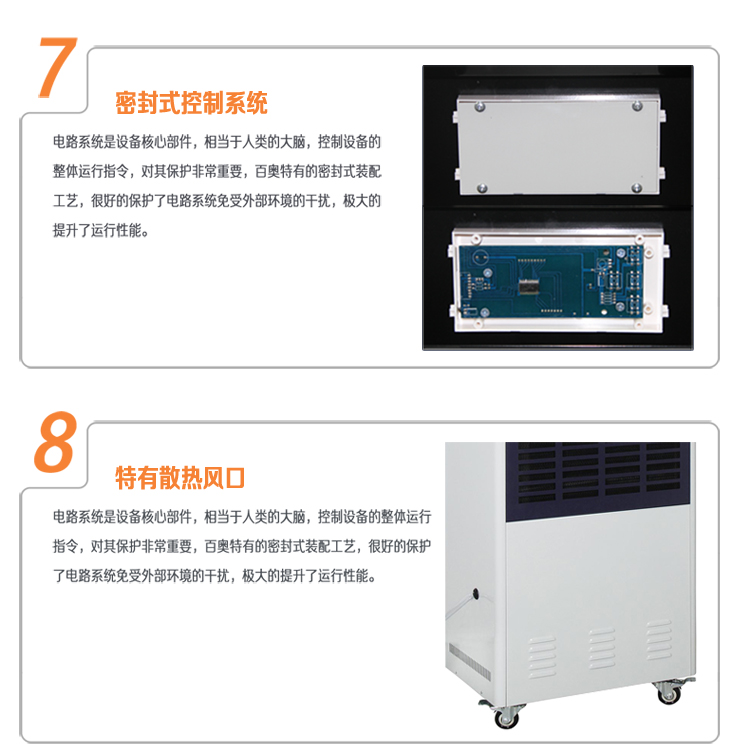 7

密封式控制系统

电路系统是设备核心部件，相当于人类的大脑，控制设备的整体运行指令，对其保护非常重要，百奥特有的密封式装配工艺，很好的保护了电路系统免受外部环境的干扰，极大的提升了运行性能。

8

特有散热风口

电路系统是设备核心部件，相当于人类的大脑，控制设备的整体运行指令，对其保护非常重要，百奥特有的密封式装配工艺，很好的保护了电路系统免受外部环境的干扰，极大的提升了运行性能。