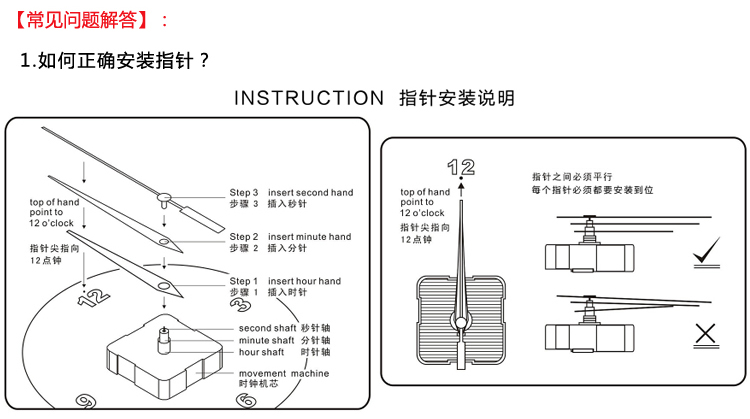 【常见问题解答】：

1.如何正确安装指针？

INSTRUCTION 指针安装说明

top of hand point to 12 o'clock

指针尖指向 12点钟

Step 3 insert second hand
步骤 3 插入秒针

Step 2 insert minute hand
步骤 2 插入分针

Step 1 insert hour hand
步骤 1 插入时针

12

3

second shaft 秒针轴
minute shaft 分针轴
hour shaft 时针轴

movement machine
时钟机芯

9

6

12

top of hand point to 12 o'clock

指针尖指向 12点钟

指针之间必须平行
每个指针必须都要安装到位