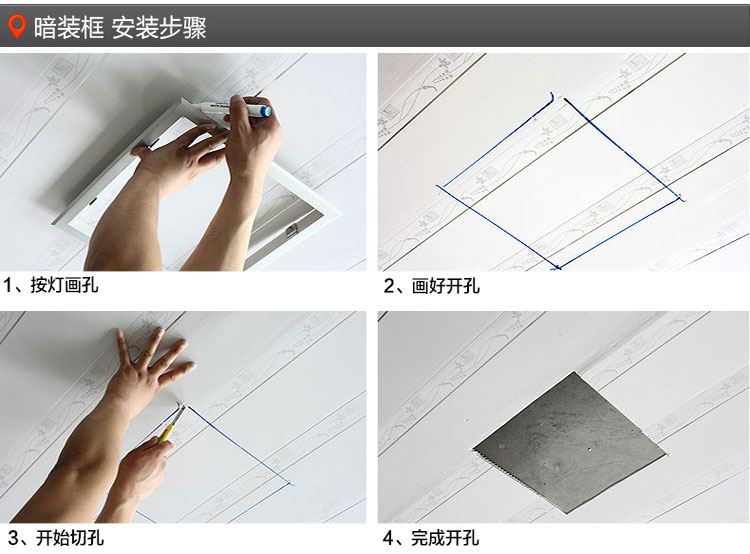 暗装框 安装步骤

1、按灯画孔

2、画好开孔

3、开始切孔

4、完成开孔