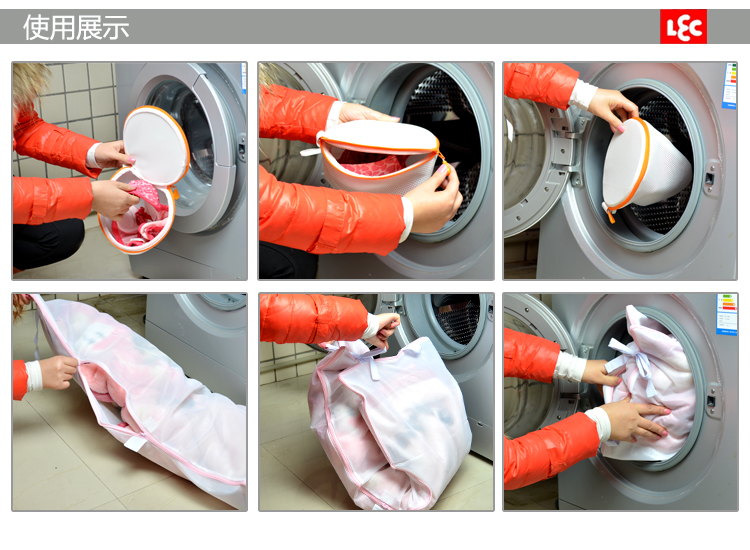 使用展示

LEC