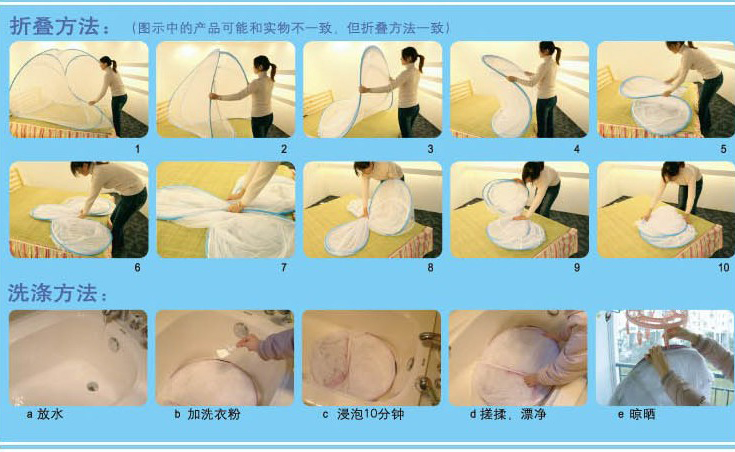 折叠方法：（图示中的产品可能和实物不一致，但折叠方法一致）

1 2 3 4 5

6 7 8 9 10

洗涤方法：

a 放水　b 加洗衣粉　c 浸泡10分钟　d 搓揉，漂净　e 晾晒