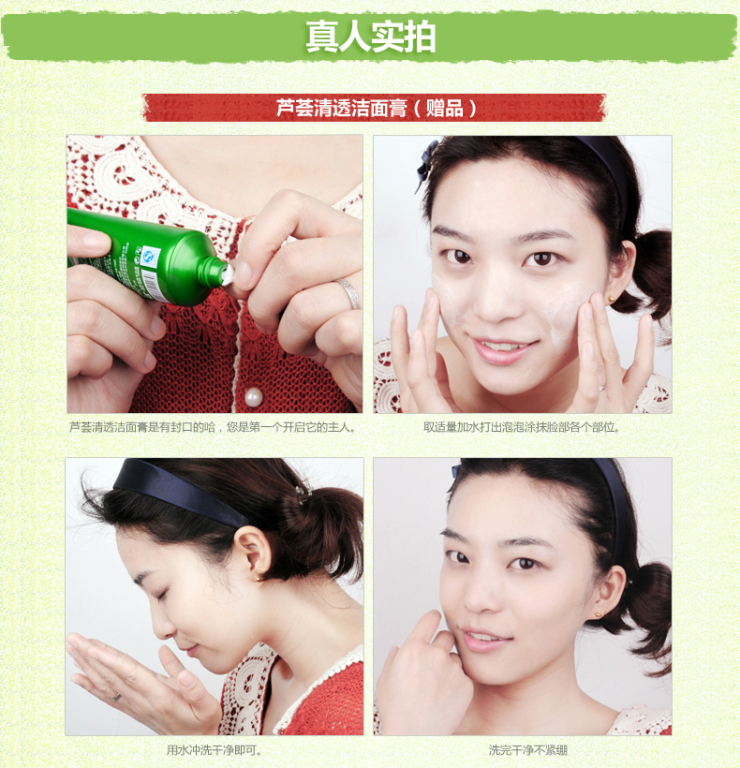 真人实拍

芦荟清透洁面膏（赠品）

芦荟清透洁面膏是有封口的哈，您是第一个开启它的主人。

取适量加水打出泡泡涂抹脸部各个部位。

用水冲洗干净即可。

洗完干净不紧绷