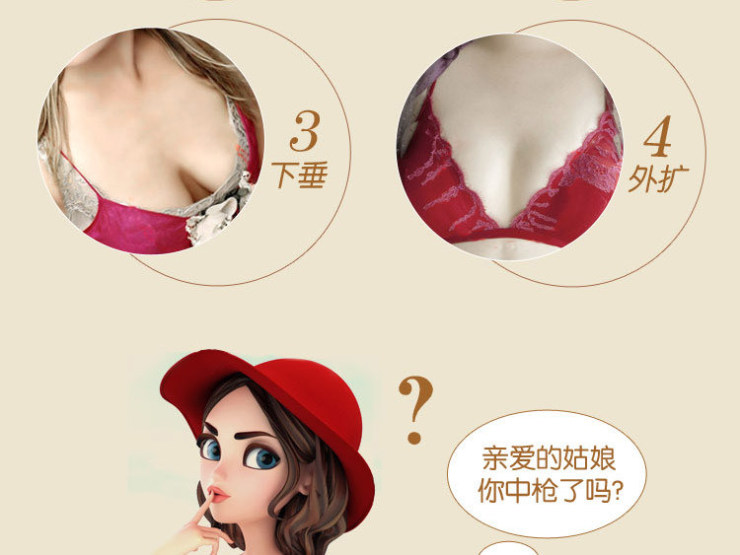 3
下垂

4
外扩

?

亲爱的姑娘
你中枪了吗?