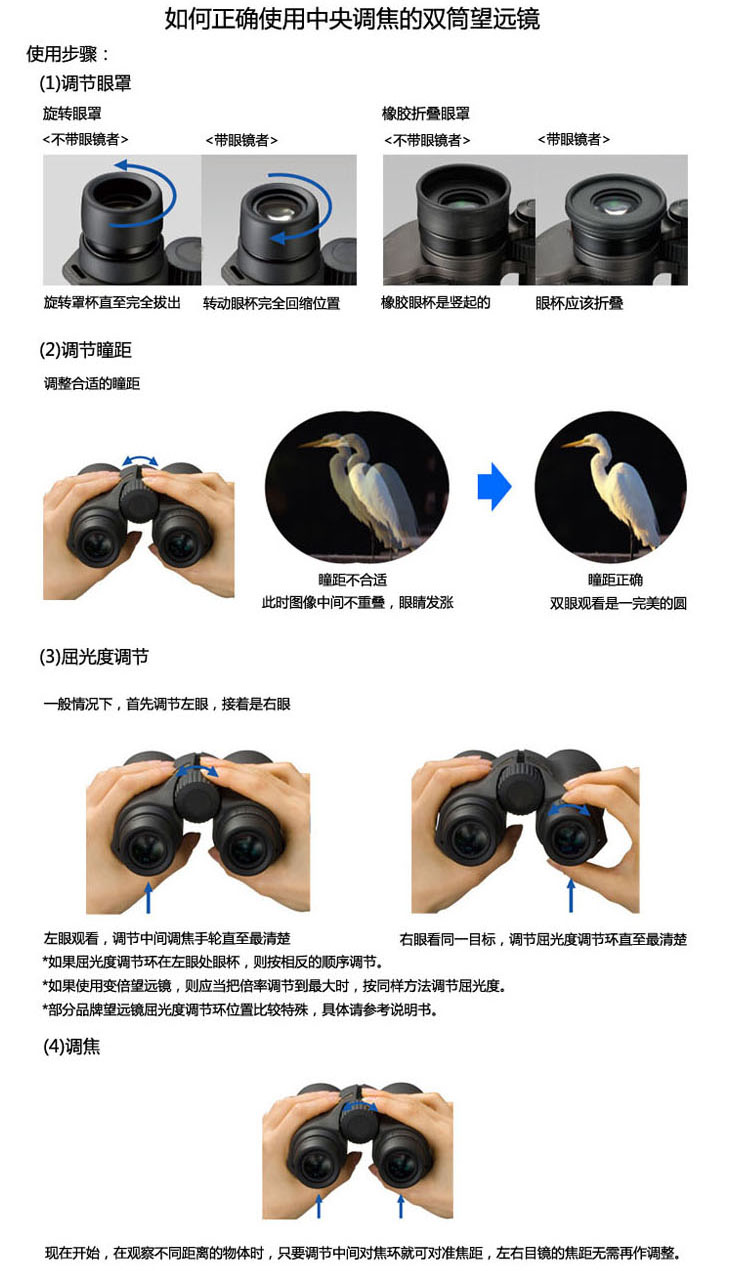 如何正确使用中央调焦的双筒望远镜

使用步骤：

(1)调节眼罩

旋转眼罩

<不带眼镜者>

<带眼镜者>

旋转罩杯直至完全拔出

转动眼杯完全回缩位置

橡胶折叠眼罩

<不带眼镜者>

<带眼镜者>

橡胶眼杯是竖起的

眼杯应该折叠

(2)调节瞳距

调整合适的瞳距

瞳距不合适
此时图像中间不重叠，眼睛发涨

瞳距正确
双眼观看是一完美的圆

(3)屈光度调节

一般情况下，首先调节左眼，接着是右眼

左眼观看，调节中间调焦手轮直至最清楚

右眼看同一目标，调节屈光度调节环直至最清楚

*如果屈光度调节环在左眼处眼杯，则按相反的顺序调节。

*如果使用变倍望远镜，则应当把倍率调节到最大时，按同样方法调节屈光度。

*部分品牌望远镜屈光度调节环位置比较特殊，具体请参考说明书。

(4)调焦

现在开始，在观察不同距离的物体时，只要调节中间对焦环就可对准焦距，左右目镜的焦距无需再作调整。