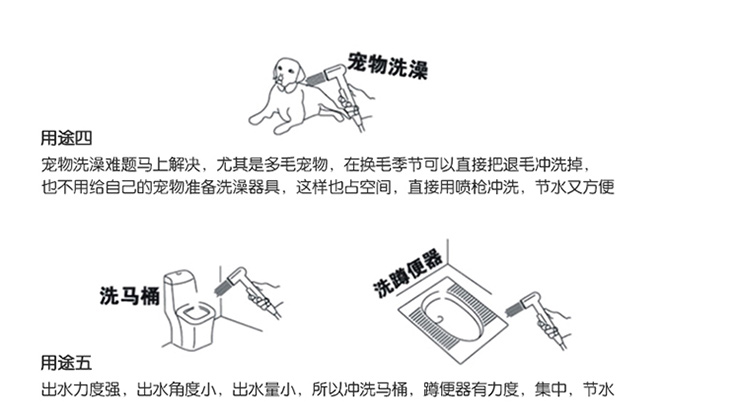 宠物洗澡

用途四
宠物洗澡难题马上解决，尤其是多毛宠物，在换毛季节可以直接把退毛冲洗掉，也不用给自己的宠物准备洗澡器具，这样也占空间，直接用喷枪冲洗，节水又方便

洗马桶

洗蹲便器

用途五
出水力度强，出水角度小，出水量小，所以冲洗马桶，蹲便器有力度，集中，节水