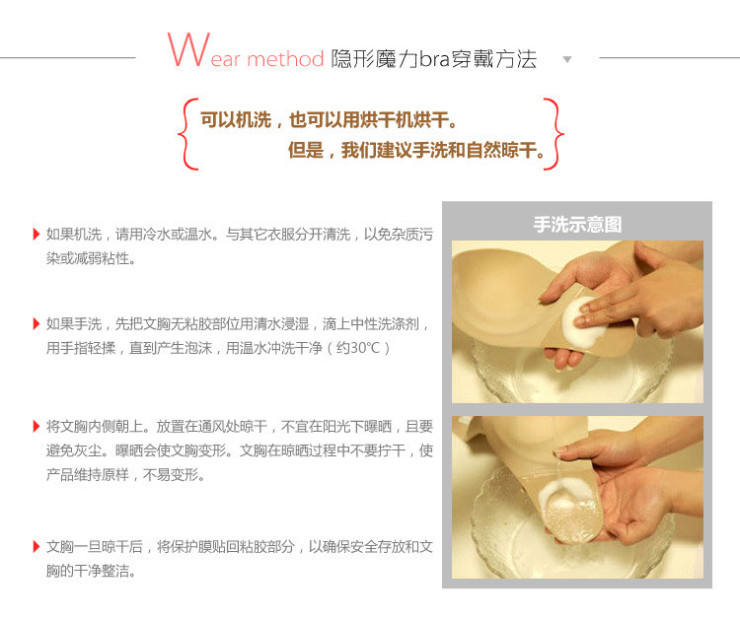 Wear method 隐形魔力bra穿戴方法

可以机洗，也可以用烘干机烘干。
但是，我们建议手洗和自然晾干。

如果机洗，请用冷水或温水。与其它衣服分开清洗，以免杂质污染或减弱粘性。

如果手洗，先把文胸无粘胶部位用清水浸湿，滴上中性洗涤剂，用手指轻揉，直到产生泡沫，用温水冲洗干净（约30℃）

将文胸内侧朝上。放置在通风处晾干，不宜在阳光下曝晒，且要避免灰尘。曝晒会使文胸变形。文胸在晾晒过程中不要拧干，使产品维持原样，不易变形。

文胸一旦晾干后，将保护膜贴回粘胶部分，以确保安全存放和文胸的干净整洁。

手洗示意图