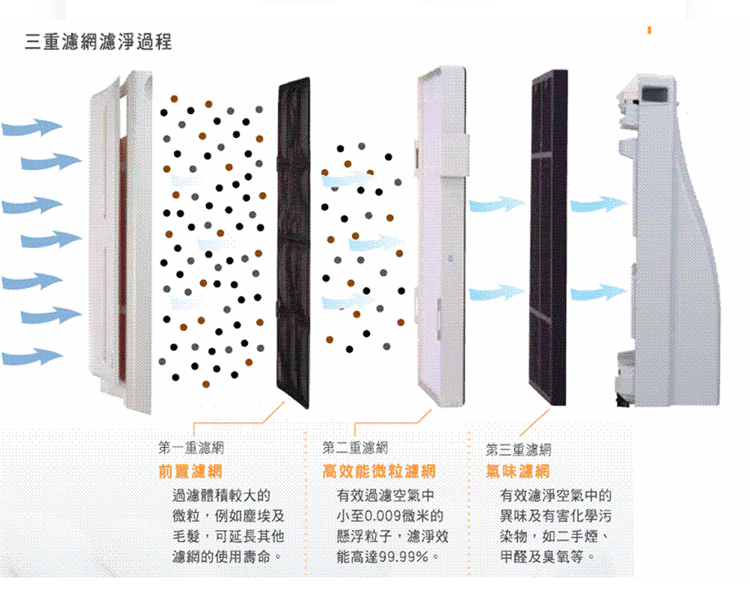 三重濾網濾淨過程

第一重濾網
前置濾網
過濾體積較大的微粒，例如塵埃及毛髮，可延長其他濾網的使用壽命。

第二重濾網
高效能微粒濾網
有效過濾空氣中小至0.009微米的懸浮粒子，濾淨效能高達99.99%。

第三重濾網
氣味濾網
有效濾淨空氣中的異味及有害化學污染物，如二手煙、甲醛及臭氧等。