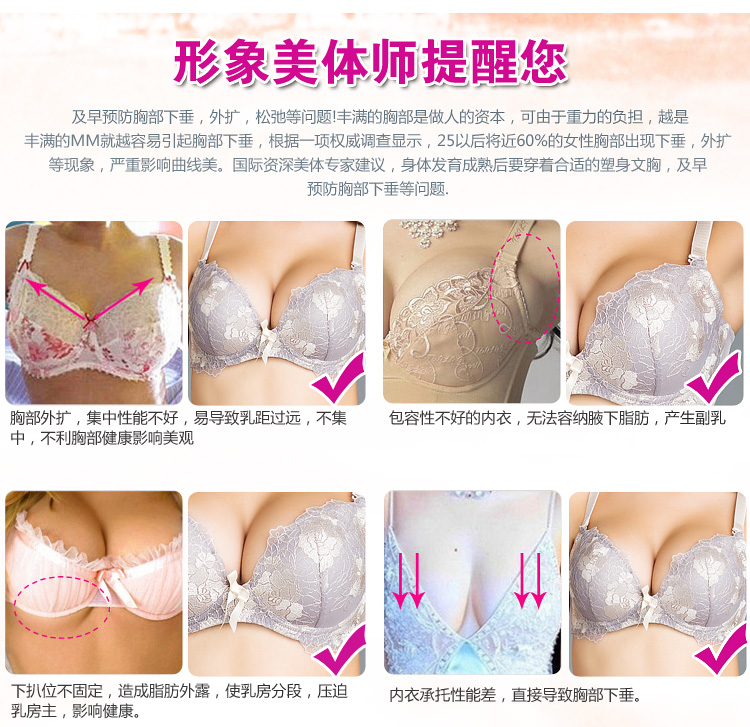 形象美体师提醒您

及早预防胸部下垂，外扩，松弛等问题!丰满的胸部是做人的资本，可由于重力的负担，越是丰满的MM就越容易引起胸部下垂，根据一项权威调查显示，25以后将近60%的女性胸部出现下垂，外扩等现象，严重影响曲线美。国际资深美体专家建议，身体发育成熟后要穿着合适的塑身文胸，及早预防胸部下垂等问题.

胸部外扩，集中性能不好，易导致乳距过远，不集中，不利胸部健康影响美观

包容性不好的内衣，无法容纳腋下脂肪，产生副乳

下扒位不固定，造成脂肪外露，使乳房分段，压迫乳房主，影响健康。

内衣承托性能差，直接导致胸部下垂。