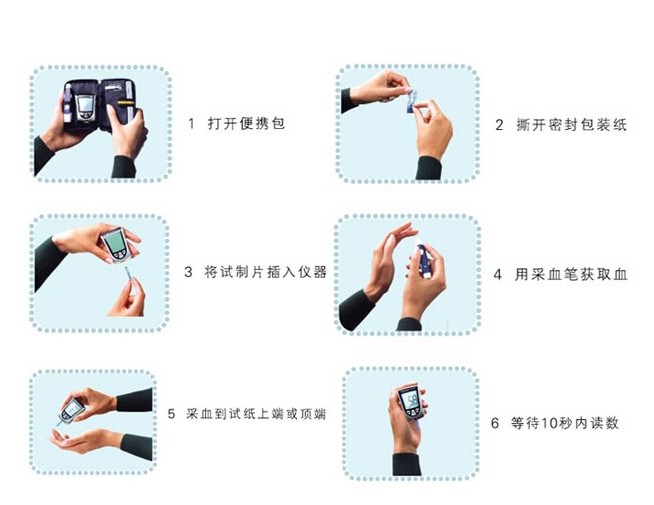 1 打开便携包

2 撕开密封包装纸

3 将试制片插入仪器

4 用采血笔获取血

5 采血到试纸上端或顶端

6 等待10秒内读数