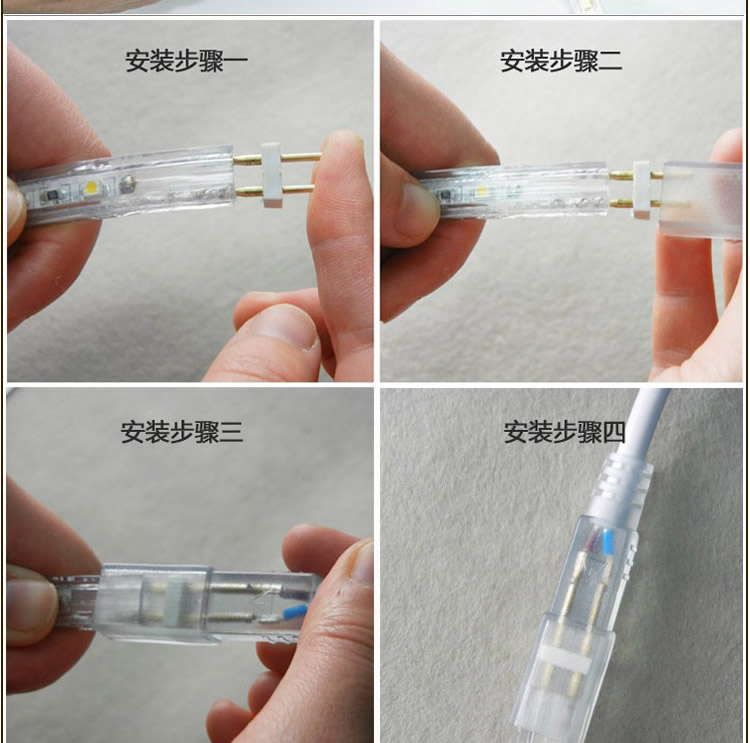 安装步骤一

安装步骤二

安装步骤三

安装步骤四