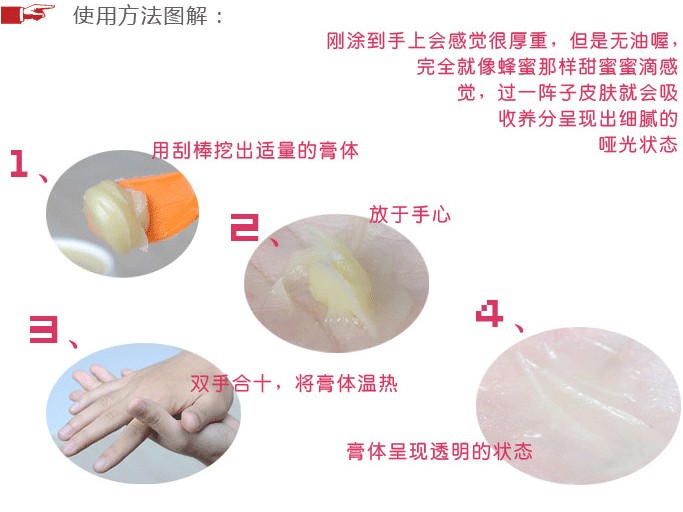 使用方法图解：

刚涂到手上会感觉很厚重，但是无油喔，完全就像蜂蜜那样甜蜜蜜滴感觉，过一阵子皮肤就会吸收养分呈现出细腻的哑光状态

1、用刮棒挖出适量的膏体

2、放于手心

3、双手合十，将膏体温热

4、膏体呈现透明的状态