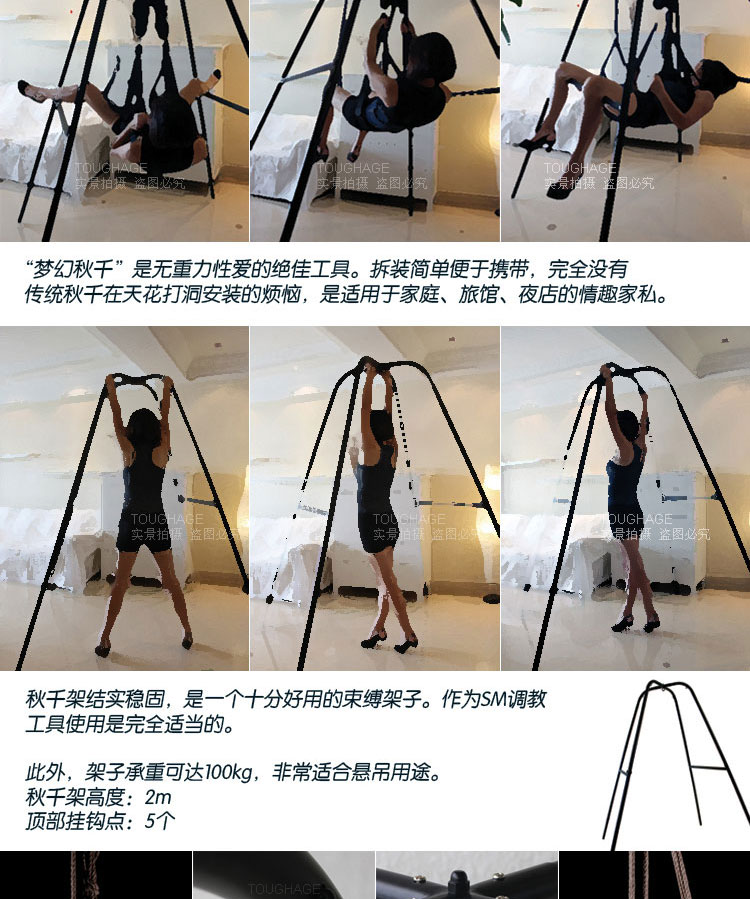 TOUGHAGE
实景拍摄 盗图必究

TOUGHAGE
实景拍摄 盗图必究

TOUGHAGE
实景拍摄 盗图必究

“梦幻秋千”是无重力性爱的绝佳工具。拆装简单便于携带，完全没有传统秋千在天花打洞安装的烦恼，是适用于家庭、旅馆、夜店的情趣家私。

TOUGHAGE
实景拍摄 盗图必究

TOUGHAGE
实景拍摄 盗图必究

TOUGHAGE
实景拍摄 盗图必究

秋千架结实稳固，是一个十分好用的束缚架子。作为SM调教工具使用是完全适当的。

此外，架子承重可达100kg，非常适合悬吊用途。
秋千架高度：2m
顶部挂钩点：5个

TOUGHAGE