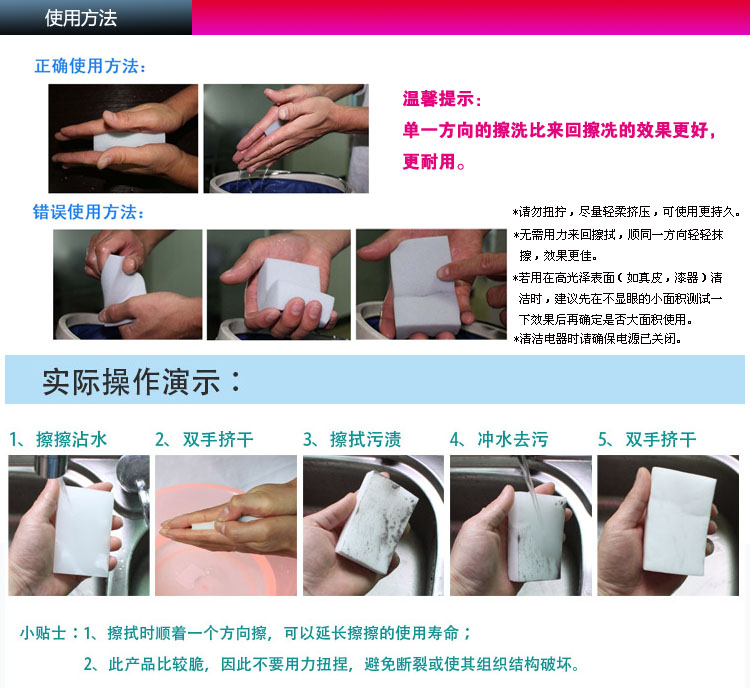 使用方法

正确使用方法：

温馨提示：
单一方向的擦洗比来回擦洗的效果更好，更耐用。

错误使用方法：

*请勿扭拧，尽量轻柔挤压，可使用更持久。
*无需用力来回擦拭，顺同一方向轻轻抹擦，效果更佳。
*若用在高光泽表面（如真皮，漆器）清洁时，建议先在不显眼的小面积测试一下效果后再确定是否大面积使用。
*清洁电器时请确保电源已关闭。

实际操作演示：

1、擦擦沾水
2、双手挤干
3、擦拭污渍
4、冲水去污
5、双手挤干

小贴士：1、擦拭时顺着一个方向擦，可以延长擦擦的使用寿命；
2、此产品比较脆，因此不要用力扭捏，避免断裂或使其组织结构破坏。