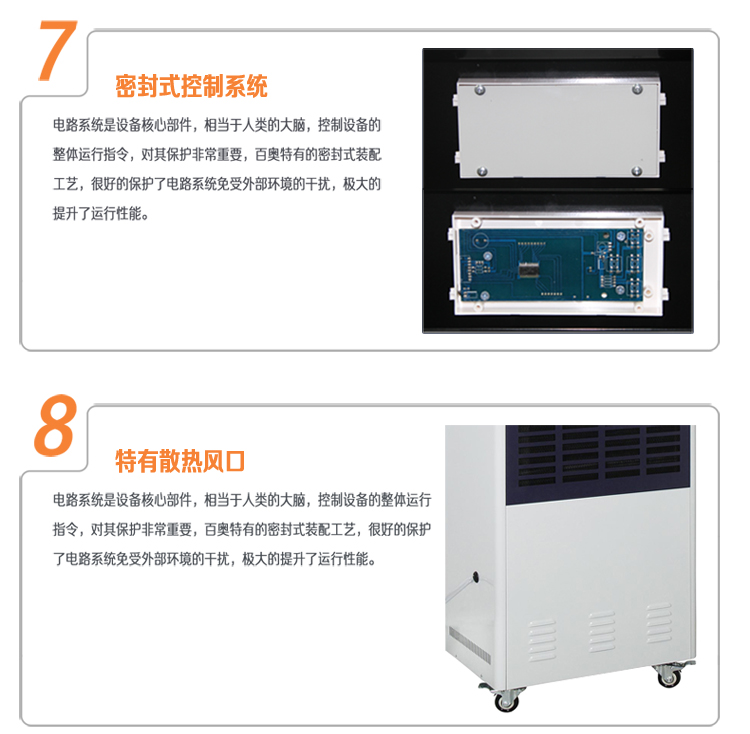 7

密封式控制系统

电路系统是设备核心部件，相当于人类的大脑，控制设备的整体运行指令，对其保护非常重要，百奥特有的密封式装配工艺，很好的保护了电路系统免受外部环境的干扰，极大的提升了运行性能。

8

特有散热风口

电路系统是设备核心部件，相当于人类的大脑，控制设备的整体运行指令，对其保护非常重要，百奥特有的密封式装配工艺，很好的保护了电路系统免受外部环境的干扰，极大的提升了运行性能。