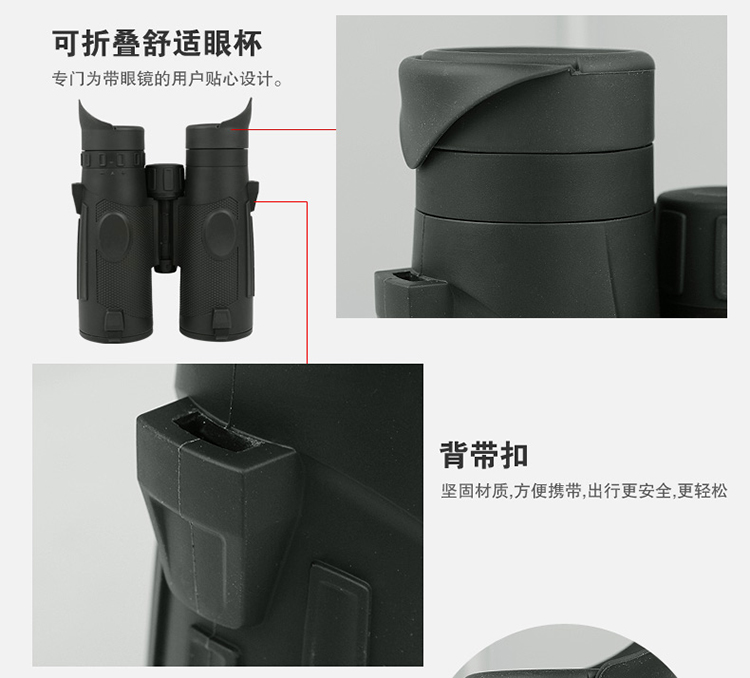 可折叠舒适眼杯
专门为带眼镜的用户贴心设计。

背带扣
坚固材质,方便携带,出行更安全,更轻松