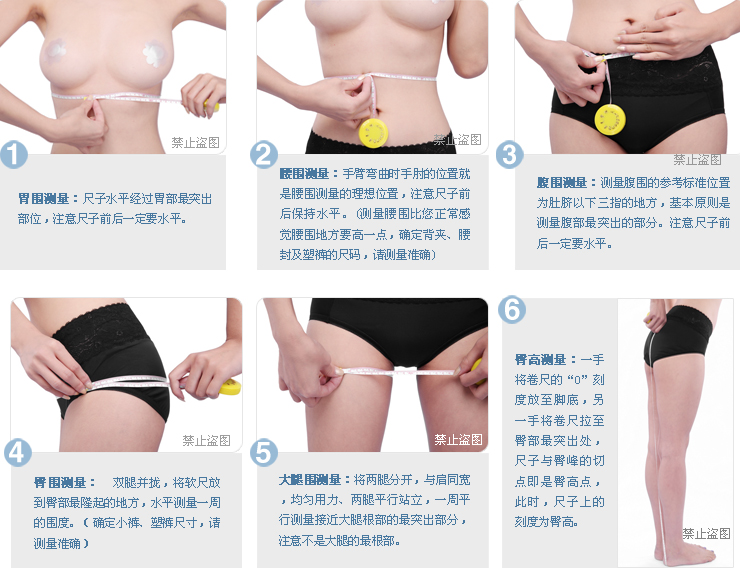 禁止盗图

1

胃围测量：尺子水平经过胃部最突出部位，注意尺子前后一定要水平。

禁止盗图

2

腰围测量：手臂弯曲时手肘的位置就是腰围测量的理想位置，注意尺子前后保持水平。（测量腰围比您正常感觉腰围地方要高一点，确定背夹、腰封及塑裤的尺码，请测量准确）

禁止盗图

3

腹围测量：测量腹围的参考标准位置为肚脐以下三指的地方，基本原则是测量腹部最突出的部分。注意尺子前后一定要水平。

禁止盗图

4

臀围测量：　双腿并拢，将软尺放到臀部最隆起的地方，水平测量一周的围度。（确定小裤、塑裤尺寸，请测量准确）

禁止盗图

5

大腿围测量：将两腿分开，与肩同宽，均匀用力、两腿平行站立，一周平行测量接近大腿根部的最突出部分，注意不是大腿的最根部。

6

臀高测量：一手将卷尺的“0”刻度放至脚底，另一手将卷尺拉至臀部最突出处，尺子与臀峰的切点即是臀高点，此时，尺子上的刻度为臀高。

禁止盗图