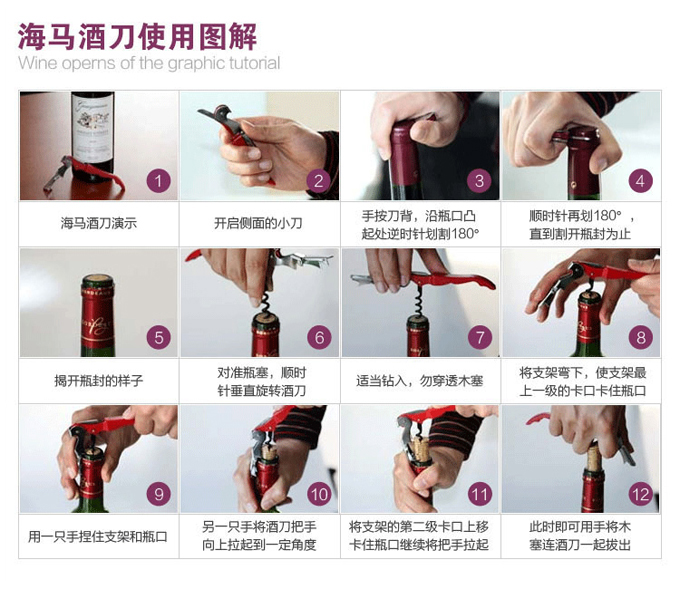 海马酒刀使用图解
Wine operns of the graphic tutorial

1
海马酒刀演示

2
开启侧面的小刀

3
手按刀背，沿瓶口凸起处逆时针划割180°

4
顺时针再划180°，直到割开瓶封为止

5
揭开瓶封的样子

6
对准瓶塞，顺时针垂直旋转酒刀

7
适当钻入，勿穿透木塞

8
将支架弯下，使支架最上一级的卡口卡住瓶口

9
用一只手捏住支架和瓶口

10
另一只手将酒刀把手向上拉起到一定角度

11
将支架的第二级卡口上移卡住瓶口继续将把手拉起

12
此时即可用手将木塞连酒刀一起拔出