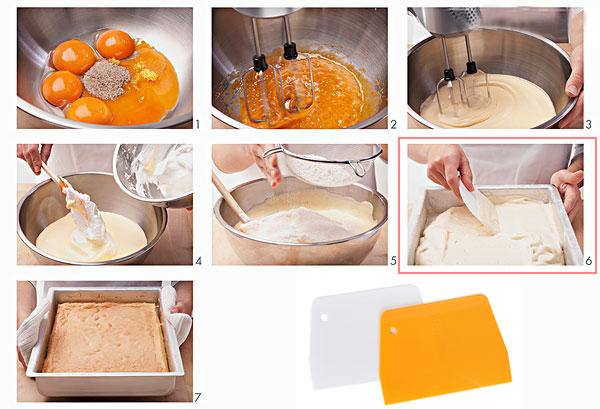 1
2
3
4
5
6
7