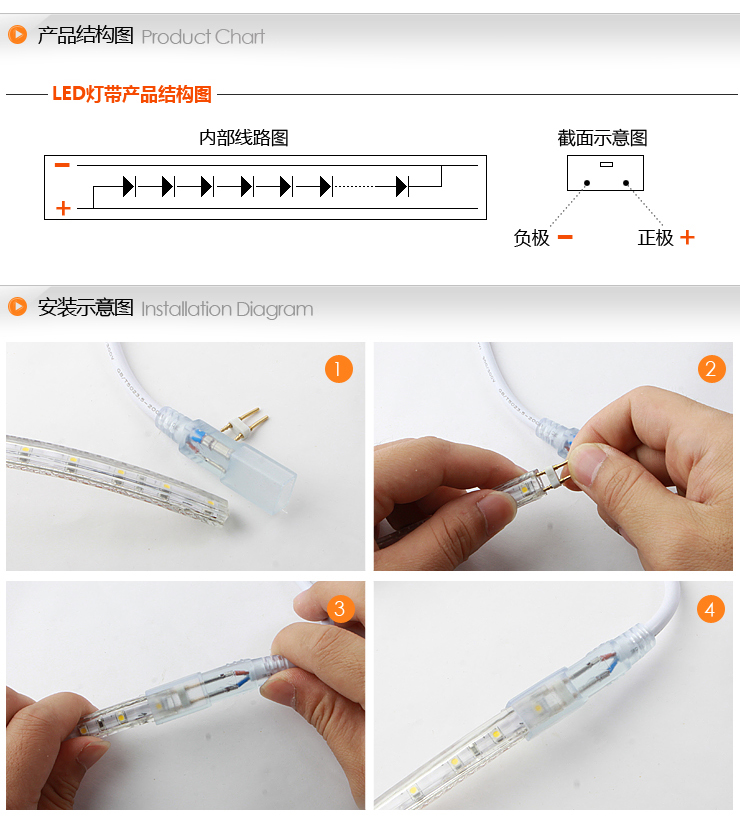 产品结构图 Product Chart

LED灯带产品结构图

内部线路图

−

+

截面示意图

负极 −

正极 +

安装示意图 Installation Diagram

1

2

3

4