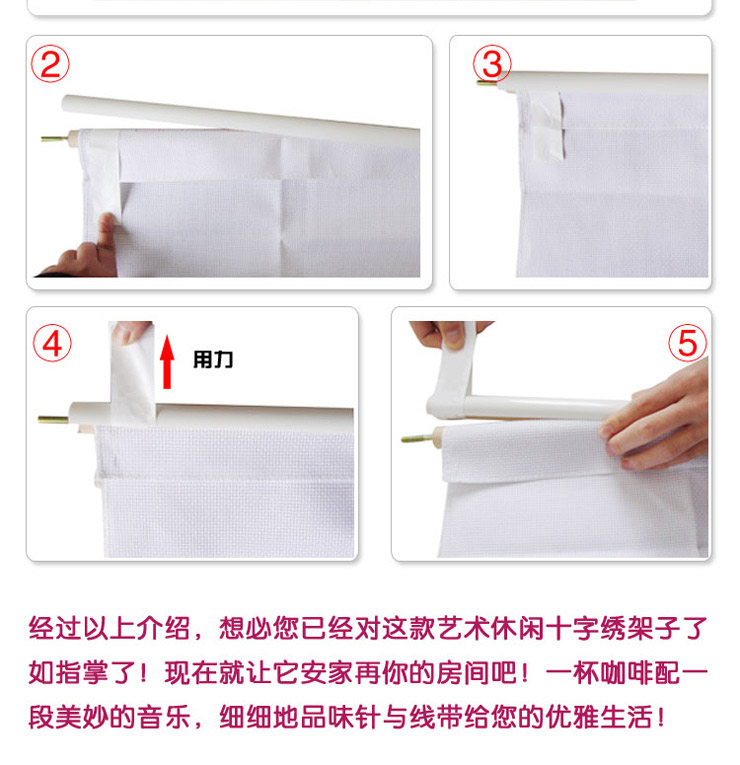 ②

③

④

用力

⑤

经过以上介绍，想必您已经对这款艺术休闲十字绣架子了如指掌了！现在就让它安家再你的房间吧！一杯咖啡配一段美妙的音乐，细细地品味针与线带给您的优雅生活！