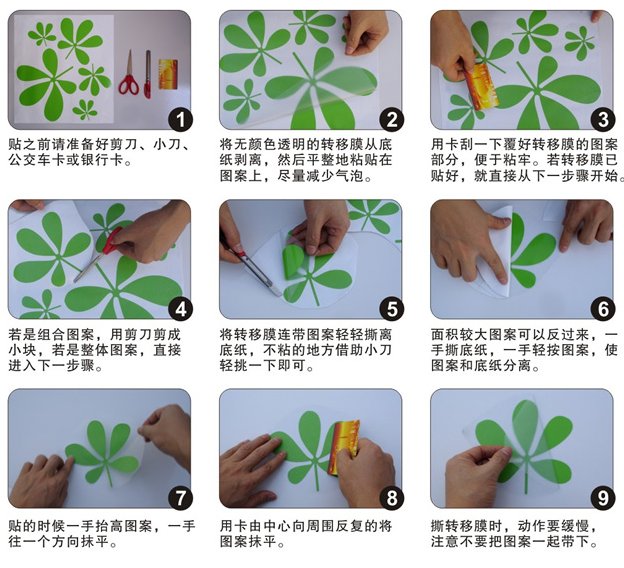 1

贴之前请准备好剪刀、小刀、公交车卡或银行卡。

2

将无颜色透明的转移膜从底纸剥离，然后平整地粘贴在图案上，尽量减少气泡。

3

用卡刮一下覆好转移膜的图案部分，便于粘牢。若转移膜已贴好，就直接从下一步骤开始。

4

若是组合图案，用剪刀剪成小块，若是整体图案，直接进入下一步骤。

5

将转移膜连带图案轻轻撕离底纸，不粘的地方借助小刀轻挑一下即可。

6

面积较大图案可以反过来，一手撕底纸，一手轻按图案，使图案和底纸分离。

7

贴的时候一手抬高图案，一手往一个方向抹平。

8

用卡由中心向周围反复的将图案抹平。

9

撕转移膜时，动作要缓慢，注意不要把图案一起带下。