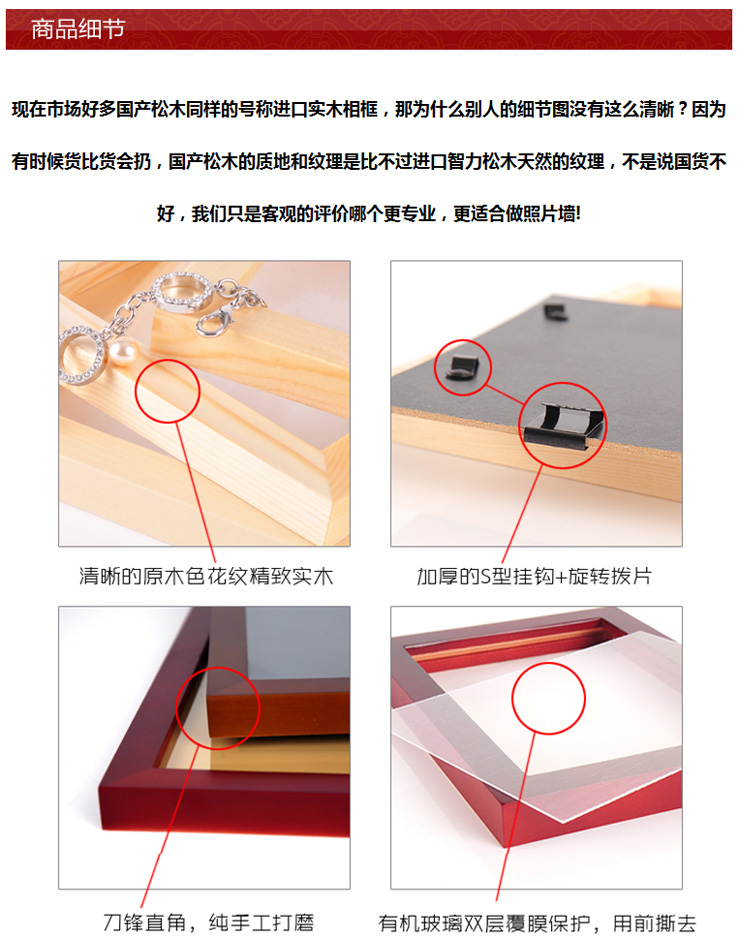 商品细节

现在市场好多国产松木同样的号称进口实木相框，那为什么别人的细节图没有这么清晰？因为有时候货比货会扔，国产松木的质地和纹理是比不过进口智力松木天然的纹理，不是说国货不好，我们只是客观的评价哪个更专业，更适合做照片墙!

清晰的原木色花纹精致实木

加厚的S型挂钩+旋转拨片

刀锋直角，纯手工打磨

有机玻璃双层覆膜保护，用前撕去