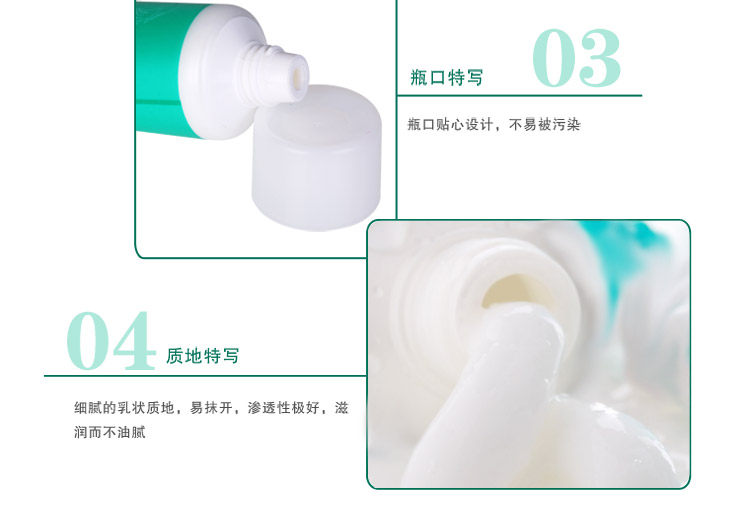 瓶口特写 03

瓶口贴心设计，不易被污染

04 质地特写

细腻的乳状质地，易抹开，渗透性极好，滋润而不油腻