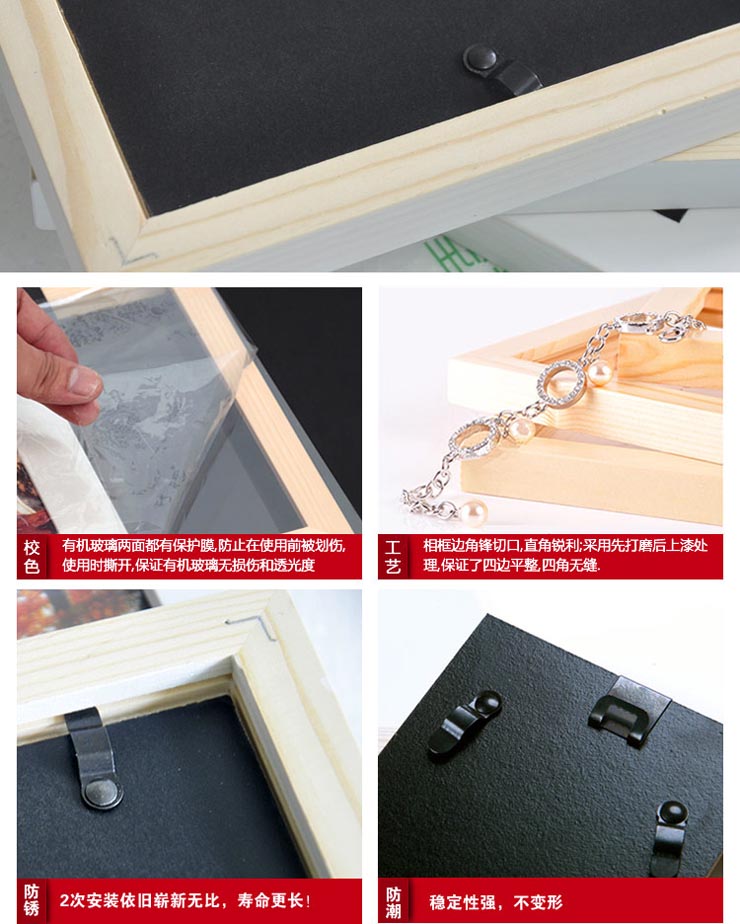 校色

有机玻璃两面都有保护膜,防止在使用前被划伤,使用时撕开,保证有机玻璃无损伤和透光度

工艺

相框边角锋切口,直角锐利;采用先打磨后上漆处理,保证了四边平整,四角无缝.

防锈

2次安装依旧崭新无比,寿命更长!

防潮

稳定性强,不变形