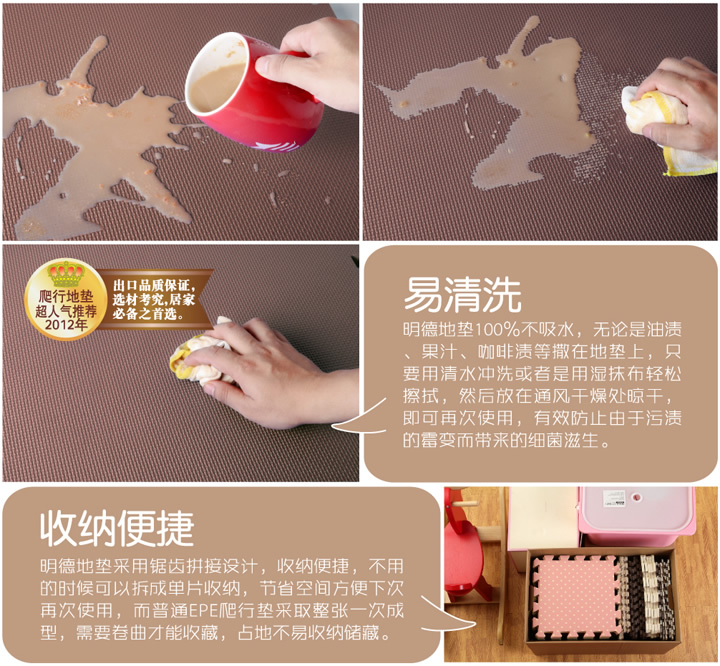 爬行地垫
超人气推荐
2012年

出口品质保证，
选材考究，居家
必备之首选。

易清洗

明德地垫100%不吸水，无论是油渍、果汁、咖啡渍等撒在地垫上，只要用清水冲洗或者是用湿抹布轻松擦拭，然后放在通风干燥处晾干，即可再次使用，有效防止由于污渍的霉变而带来的细菌滋生。

收纳便捷

明德地垫采用锯齿拼接设计，收纳便捷，不用的时候可以拆成单片收纳，节省空间方便下次再次使用，而普通EPE爬行垫采取整张一次成型，需要卷曲才能收藏，占地不易收纳储藏。