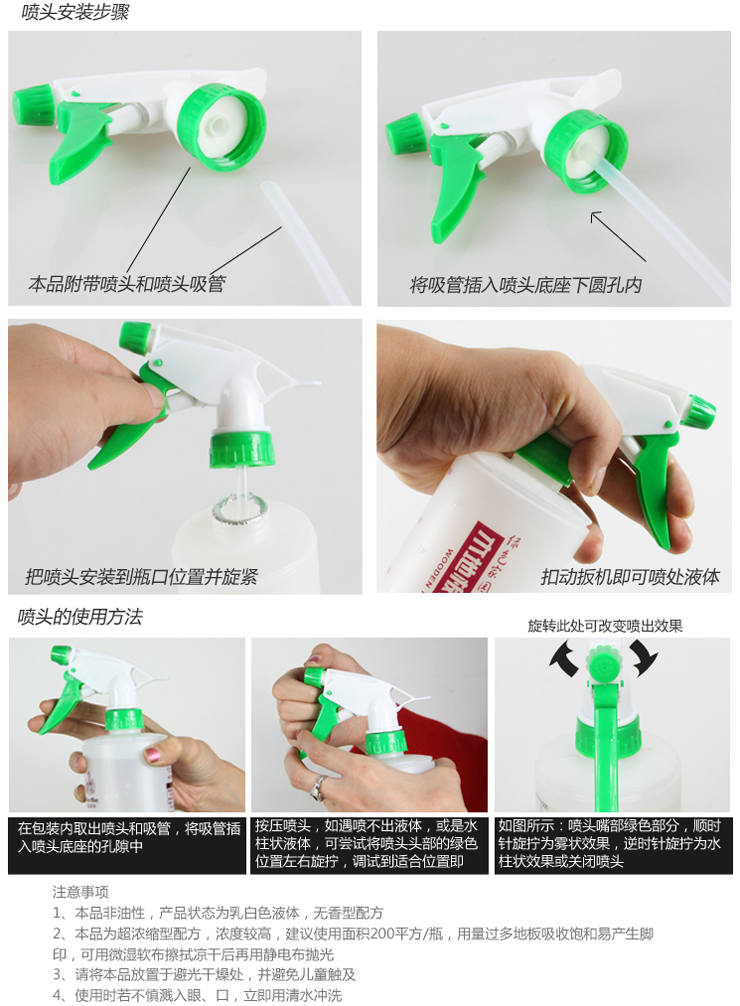 喷头安装步骤

本品附带喷头和喷头吸管

将吸管插入喷头底座下圆孔内

把喷头安装到瓶口位置并旋紧

扣动扳机即可喷处液体

喷头的使用方法

旋转此处可改变喷出效果

在包装内取出喷头和吸管，将吸管插入喷头底座的孔隙中

按压喷头，如遇喷不出液体，或是水柱状液体，可尝试将喷头头部的绿色位置左右旋拧，调试到适合位置即

如图所示：喷头嘴部绿色部分，顺时针旋拧为雾状效果，逆时针旋拧为水柱状效果或关闭喷头

注意事项
1、本品非油性，产品状态为乳白色液体，无香型配方
2、本品为超浓缩型配方，浓度较高，建议使用面积200平方/瓶，用量过多地板吸收饱和易产生脚印，可用微湿软布擦拭凉干后再用静电布抛光
3、请将本品放置于避光干燥处，并避免儿童触及
4、使用时若不慎溅入眼、口，立即用清水冲洗