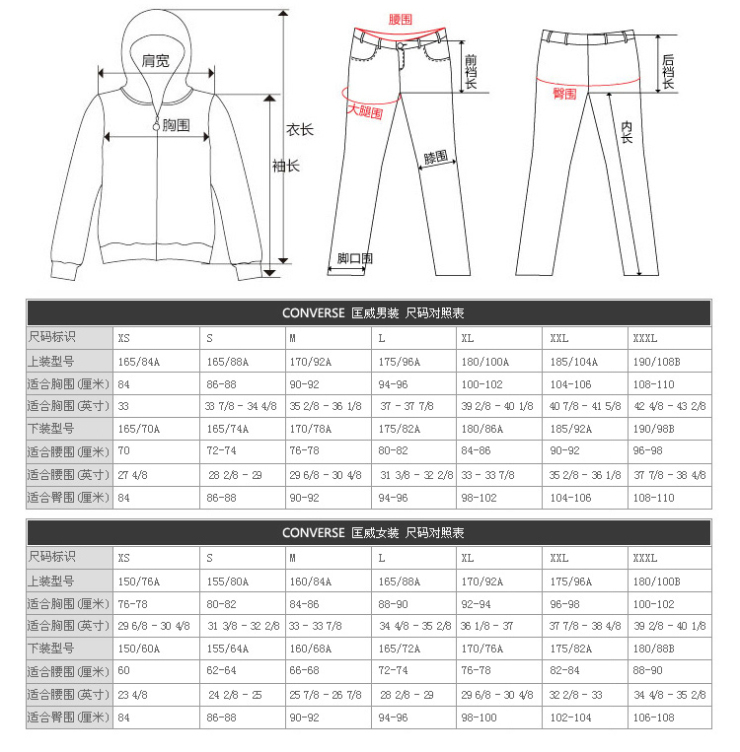 肩宽
胸围
衣长
袖长
腰围
前裆长
大腿围
膝围
脚口围
后裆长
臀围
内长

CONVERSE 匡威男装 尺码对照表

| 尺码标识 | XS | S | M | L | XL | XXL | XXXL |
|---|---|---|---|---|---|---|---|
| 上装型号 | 165/84A | 165/88A | 170/92A | 175/96A | 180/100A | 185/104A | 190/108B |
| 适合胸围(厘米) | 84 | 86-88 | 90-92 | 94-96 | 100-102 | 104-106 | 108-110 |
| 适合胸围(英寸) | 33 | 33 7/8 - 34 4/8 | 35 2/8 - 36 1/8 | 37 - 37 7/8 | 39 2/8 - 40 1/8 | 40 7/8 - 41 5/8 | 42 4/8 - 43 2/8 |
| 下装型号 | 165/70A | 165/74A | 170/78A | 175/82A | 180/86A | 185/92A | 190/98B |
| 适合腰围(厘米) | 70 | 72-74 | 76-78 | 80-82 | 84-86 | 90-92 | 96-98 |
| 适合腰围(英寸) | 27 4/8 | 28 2/8 - 29 | 29 6/8 - 30 4/8 | 31 3/8 - 32 2/8 | 33 - 33 7/8 | 35 2/8 - 36 1/8 | 37 7/8 - 38 4/8 |
| 适合臀围(厘米) | 84 | 86-88 | 90-92 | 94-96 | 98-102 | 104-106 | 108-110 |

CONVERSE 匡威女装 尺码对照表

| 尺码标识 | XS | S | M | L | XL | XXL | XXXL |
|---|---|---|---|---|---|---|---|
| 上装型号 | 150/76A | 155/80A | 160/84A | 165/88A | 170/92A | 175/96A | 180/100B |
| 适合胸围(厘米) | 76-78 | 80-82 | 84-86 | 88-90 | 92-94 | 96-98 | 100-102 |
| 适合胸围(英寸) | 29 6/8 - 30 4/8 | 31 3/8 - 32 2/8 | 33 - 33 7/8 | 34 4/8 - 35 2/8 | 36 1/8 - 37 | 37 7/8 - 38 4/8 | 39 2/8 - 40 1/8 |
| 下装型号 | 150/60A | 155/64A | 160/68A | 165/72A | 170/76A | 175/82A | 180/88B |
| 适合腰围(厘米) | 60 | 62-64 | 66-68 | 72-74 | 76-78 | 82-84 | 88-90 |
| 适合腰围(英寸) | 23 4/8 | 24 2/8 - 25 | 25 7/8 - 26 7/8 | 28 2/8 - 29 | 29 6/8 - 30 4/8 | 32 2/8 - 33 | 34 4/8 - 35 2/8 |
| 适合臀围(厘米) | 84 | 86-88 | 90-92 | 94-96 | 98-100 | 102-104 | 106-108 |