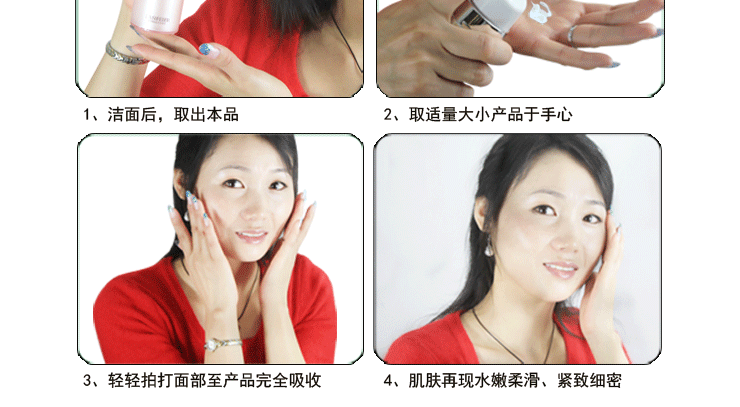 1、洁面后，取出本品

2、取适量大小产品于手心

3、轻轻拍打面部至产品完全吸收

4、肌肤再现水嫩柔滑、紧致细密