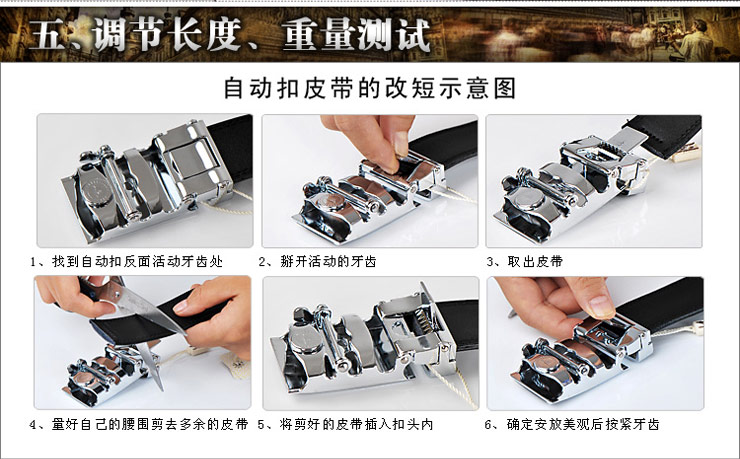 五、调节长度、重量测试

自动扣皮带的改短示意图

1、找到自动扣反面活动牙齿处

2、掰开活动的牙齿

3、取出皮带

4、量好自己的腰围剪去多余的皮带

5、将剪好的皮带插入扣头内

6、确定安放美观后按紧牙齿