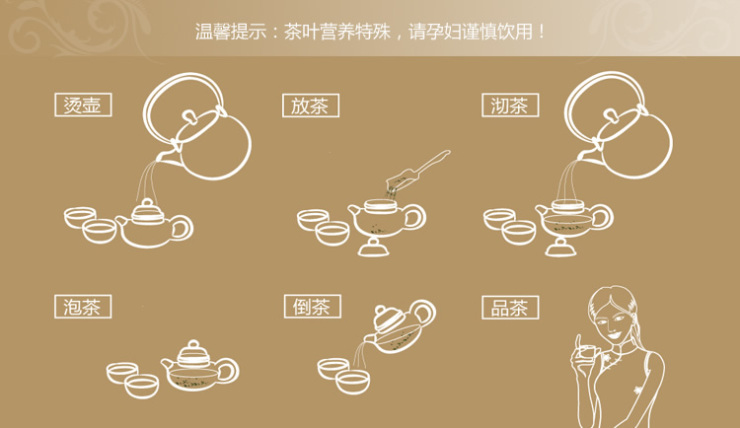 温馨提示：茶叶营养特殊，请孕妇谨慎饮用！

烫壶

放茶

沏茶

泡茶

倒茶

品茶