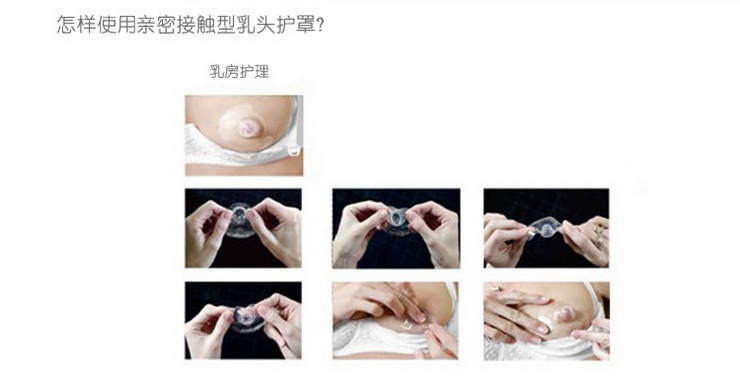 怎样使用亲密接触型乳头护罩?

乳房护理