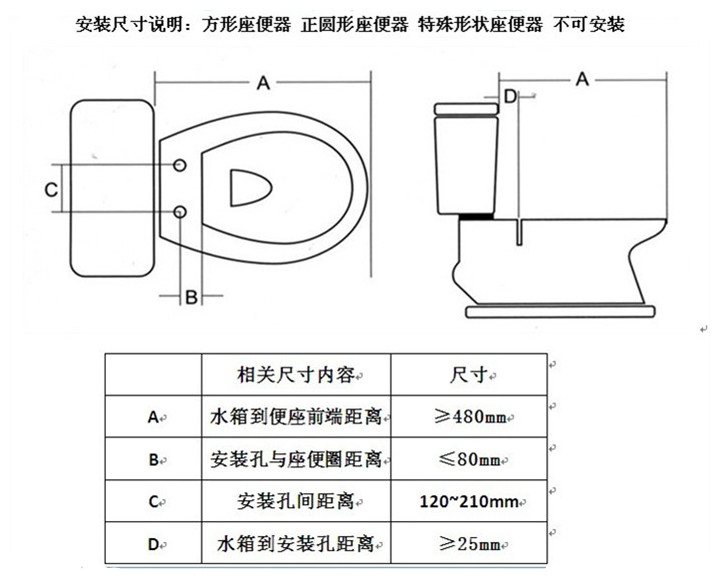 安装尺寸说明：方形座便器 正圆形座便器 特殊形状座便器 不可安装

A

C

B

A

D

| | 相关尺寸内容 | 尺寸 |
|---|---|---|
| A | 水箱到便座前端距离 | ≥480mm |
| B | 安装孔与座便圈距离 | ≤80mm |
| C | 安装孔间距离 | 120~210mm |
| D | 水箱到安装孔距离 | ≥25mm |