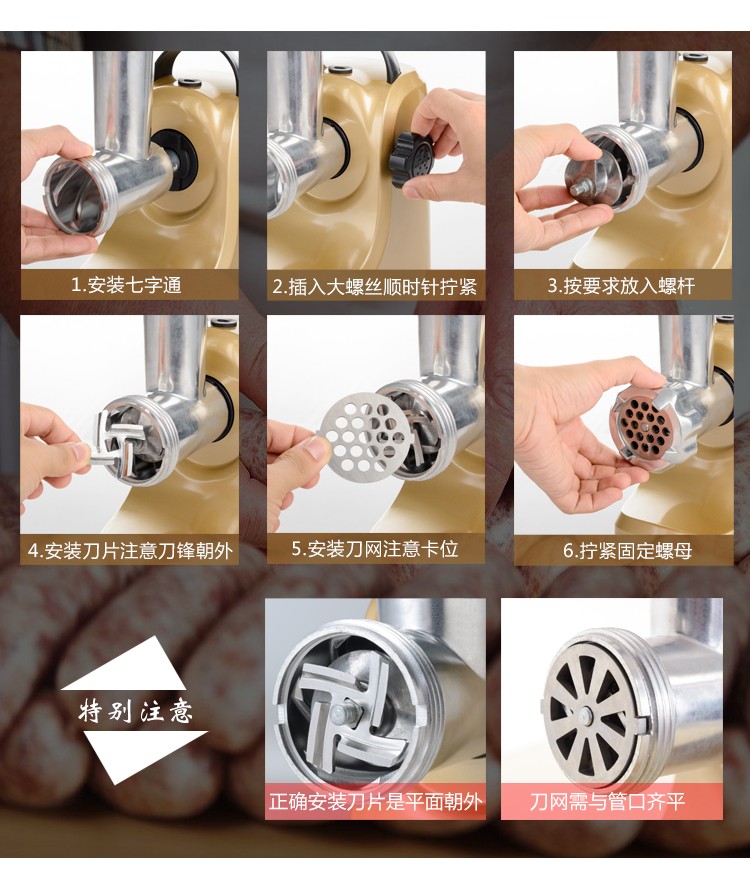 1.安装七字通

2.插入大螺丝顺时针拧紧

3.按要求放入螺杆

4.安装刀片注意刀锋朝外

5.安装刀网注意卡位

6.拧紧固定螺母

特别注意

正确安装刀片是平面朝外

刀网需与管口齐平