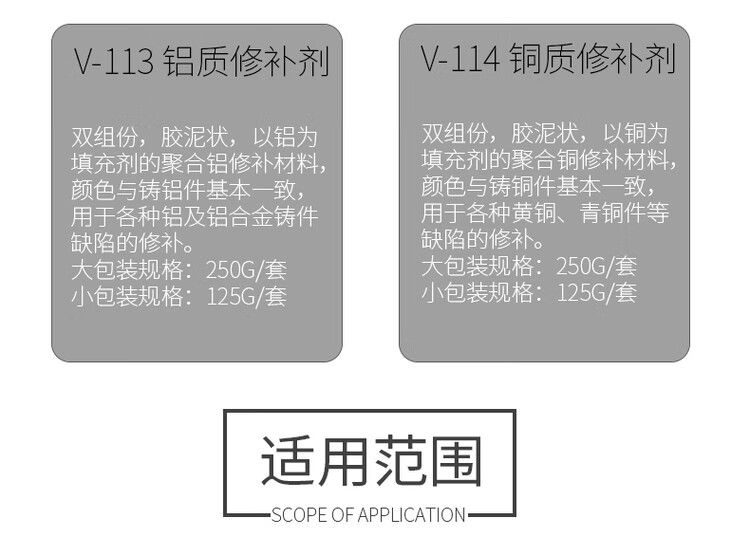 V-113 铝质修补剂

双组份，胶泥状，以铝为填充剂的聚合铝修补材料，颜色与铸铝件基本一致，用于各种铝及铝合金铸件缺陷的修补。
大包装规格：250G/套
小包装规格：125G/套

V-114 铜质修补剂

双组份，胶泥状，以铜为填充剂的聚合铜修补材料，颜色与铸铜件基本一致，用于各种黄铜、青铜件等缺陷的修补。
大包装规格：250G/套
小包装规格：125G/套

适用范围
SCOPE OF APPLICATION