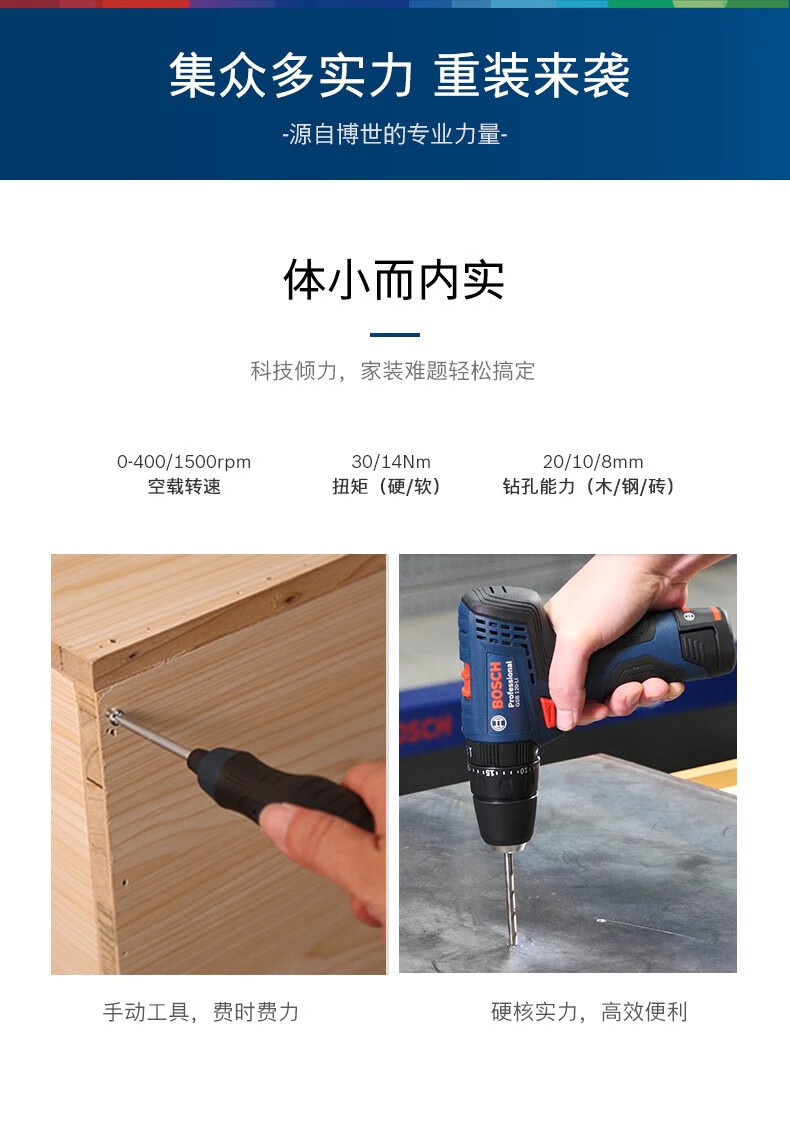 集众多实力 重装来袭

-源自博世的专业力量-

体小而内实

科技倾力，家装难题轻松搞定

0-400/1500rpm
空载转速

30/14Nm
扭矩（硬/软）

20/10/8mm
钻孔能力（木/钢/砖）

BOSCH
Professional
GSB 120-LI

BOSCH

手动工具，费时费力

硬核实力，高效便利