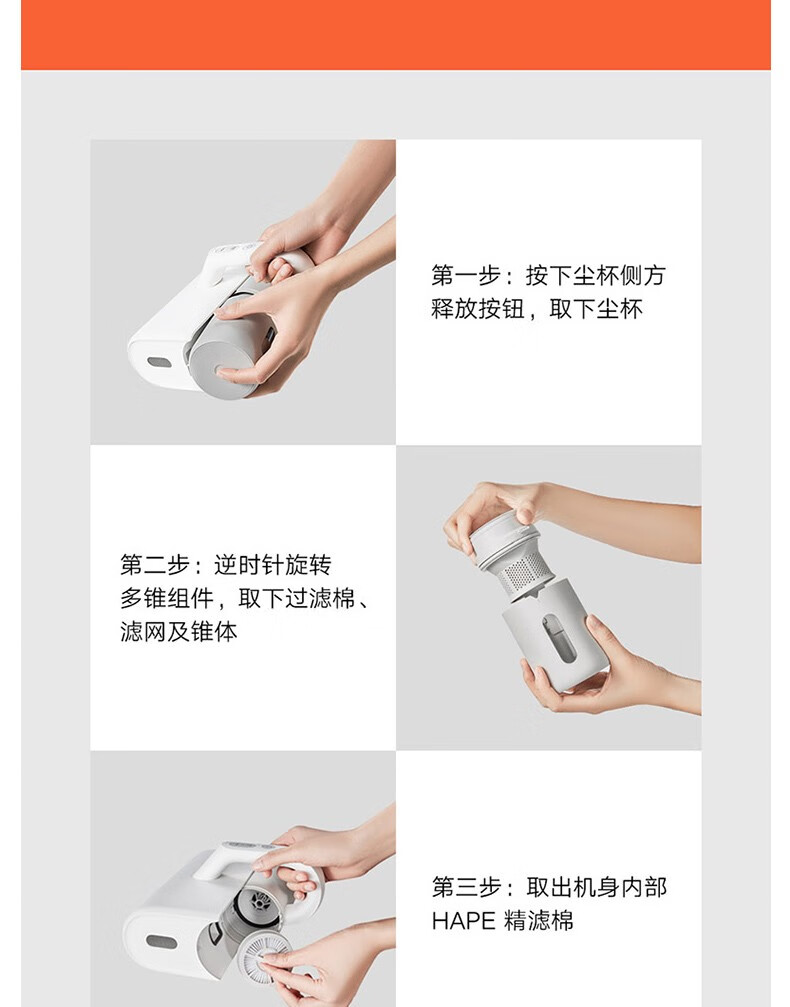 第一步：按下尘杯侧方释放按钮，取下尘杯

第二步：逆时针旋转多锥组件，取下过滤棉、滤网及锥体

第三步：取出机身内部 HAPE 精滤棉